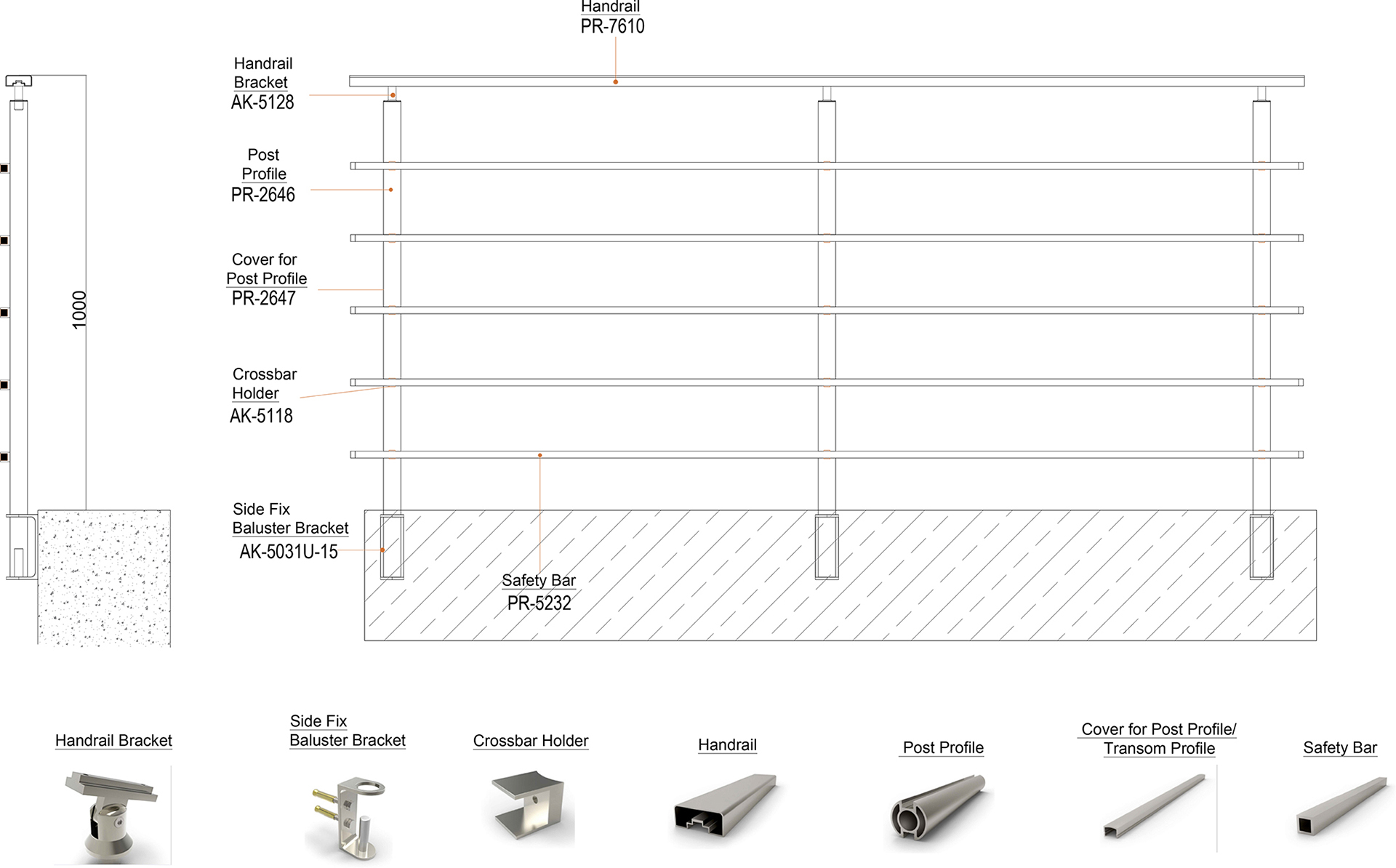 Handrail
PR-7610

Handrail
Bracket
AK-5128

Post
Profile
PR-2646

Cover for
Post Profile
PR-2647

Crossbar
Holder
AK-5118

Side Fix
Baluster Bracket
AK-5031U-15

Safety Bar
PR-5232

1000

Handrail Bracket

Side Fix
Baluster Bracket

Crossbar Holder

Handrail

Post Profile

Cover for Post Profile/
Transom Profile

Safety Bar