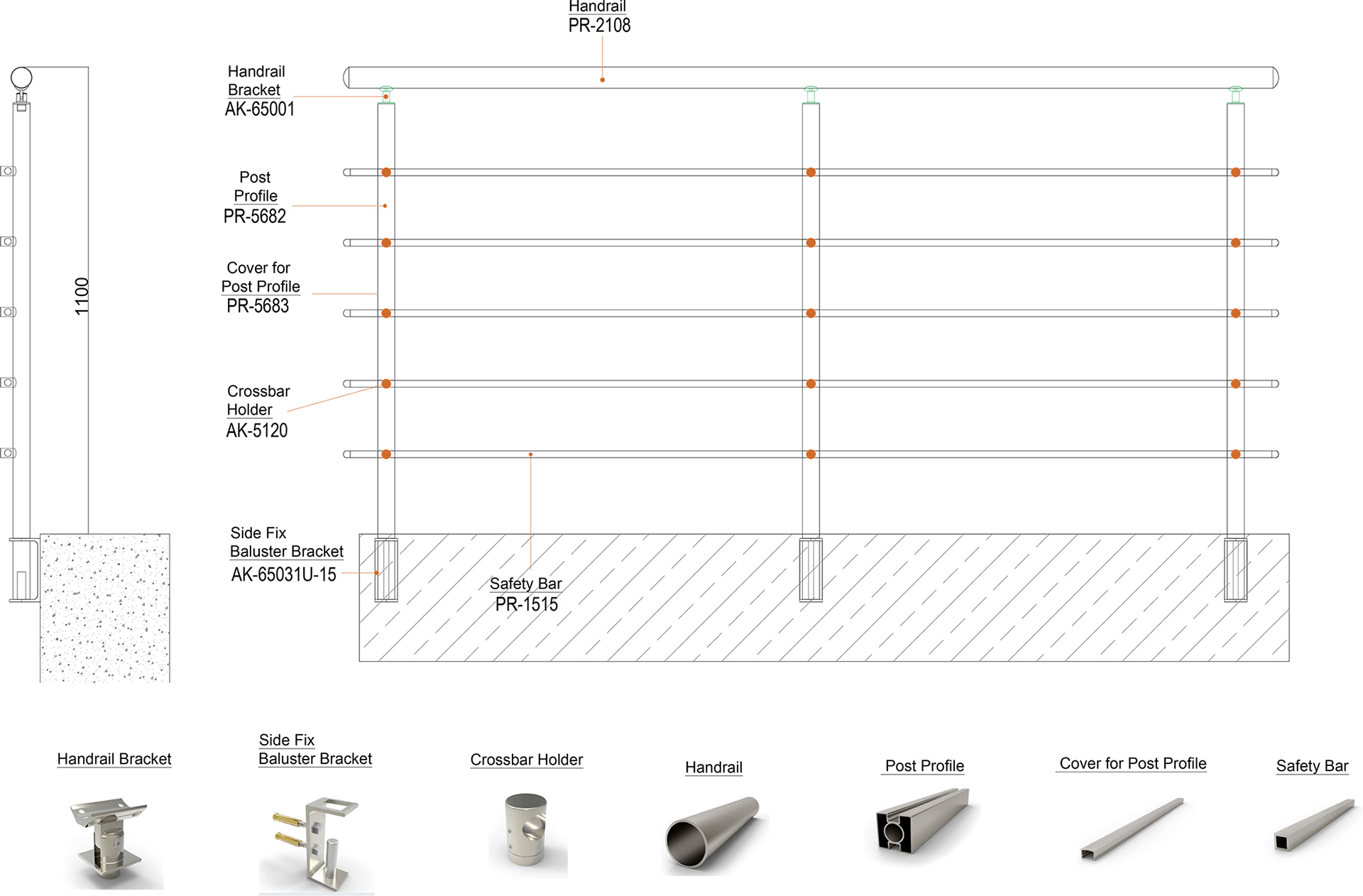 Handrail
PR-2108

Handrail Bracket
AK-65001

Post Profile
PR-5682

Cover for Post Profile
PR-5683

Crossbar Holder
AK-5120

Side Fix Baluster Bracket
AK-65031U-15

Safety Bar
PR-1515

1100

Handrail Bracket

Side Fix Baluster Bracket

Crossbar Holder

Handrail

Post Profile

Cover for Post Profile

Safety Bar