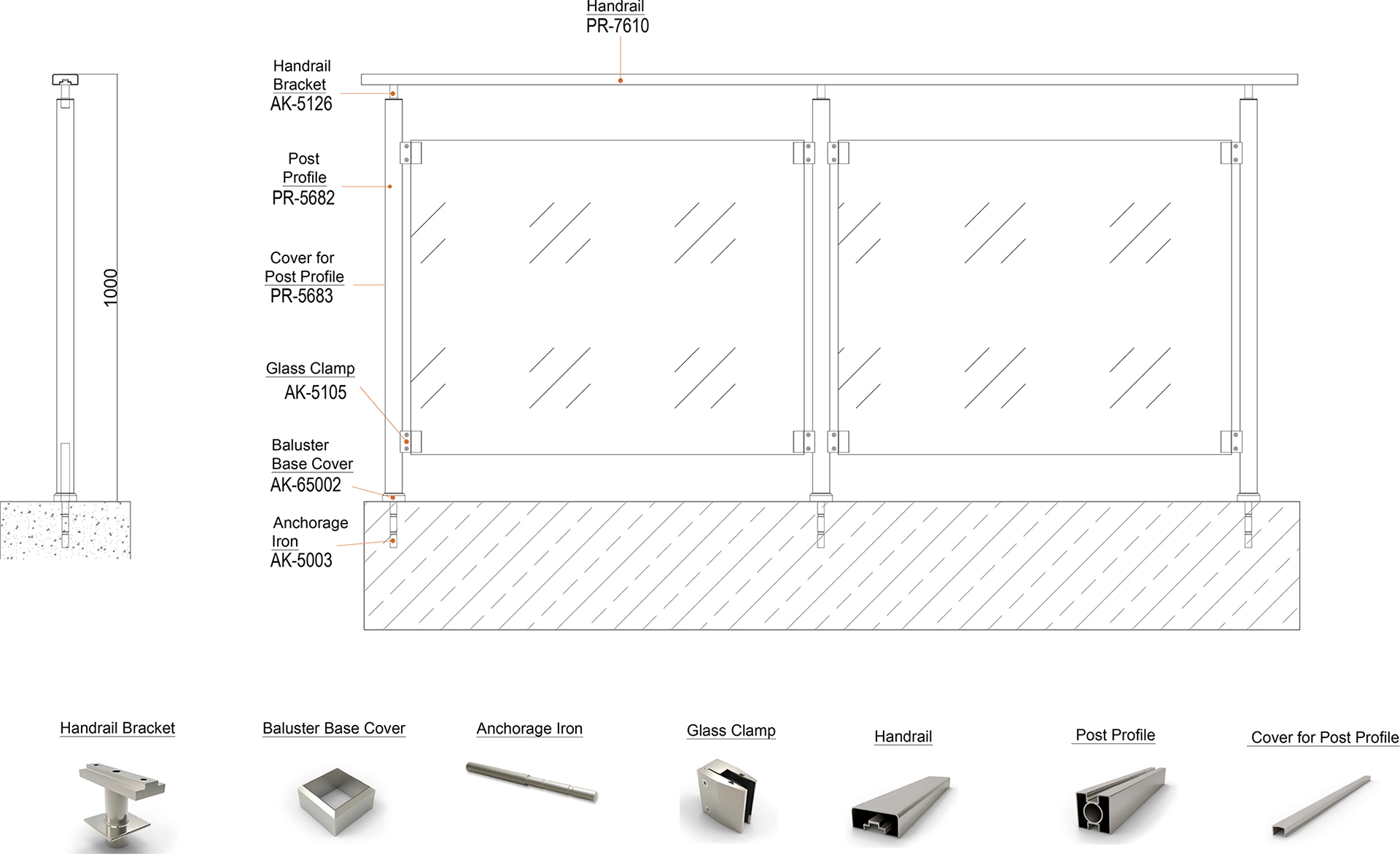 Handrail
PR-7610

Handrail Bracket
AK-5126

Post Profile
PR-5682

Cover for Post Profile
PR-5683

Glass Clamp
AK-5105

Baluster Base Cover
AK-65002

Anchorage Iron
AK-5003

1000

Handrail Bracket

Baluster Base Cover

Anchorage Iron

Glass Clamp

Handrail

Post Profile

Cover for Post Profile