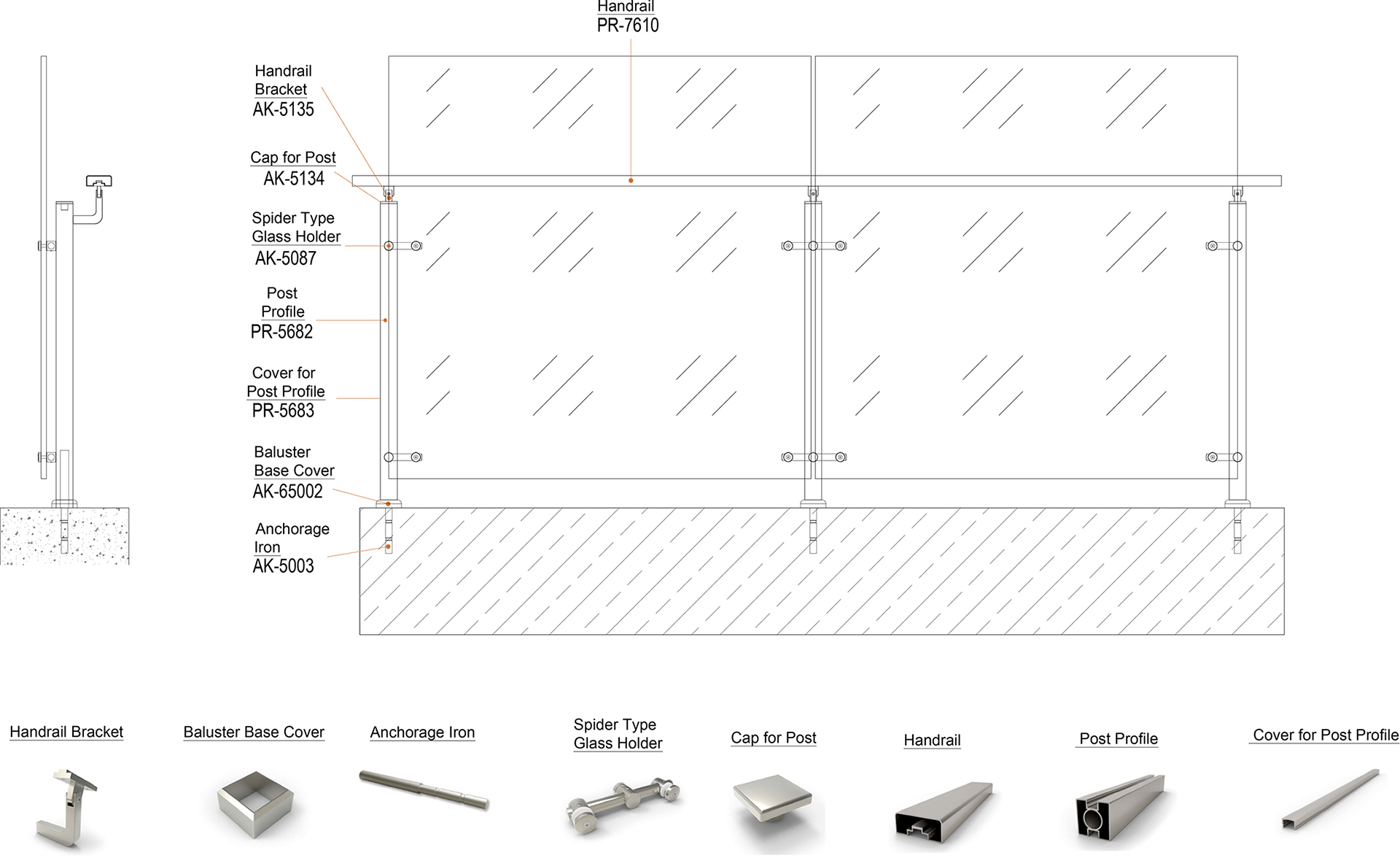 Handrail
PR-7610

Handrail Bracket
AK-5135

Cap for Post
AK-5134

Spider Type Glass Holder
AK-5087

Post Profile
PR-5682

Cover for Post Profile
PR-5683

Baluster Base Cover
AK-65002

Anchorage Iron
AK-5003

Handrail Bracket

Baluster Base Cover

Anchorage Iron

Spider Type Glass Holder

Cap for Post

Handrail

Post Profile

Cover for Post Profile