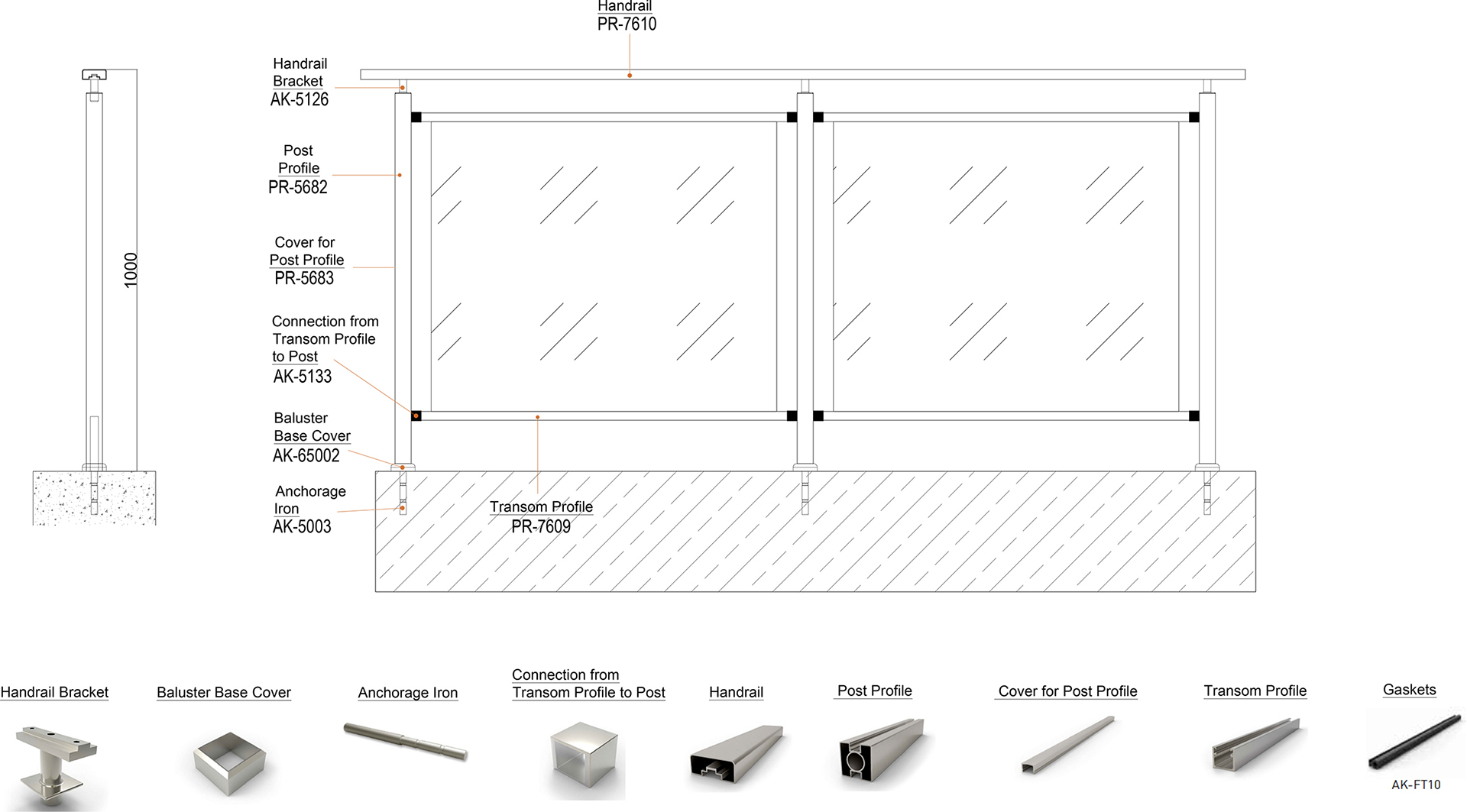 Handrail
PR-7610

1000

Handrail Bracket
AK-5126

Post Profile
PR-5682

Cover for Post Profile
PR-5683

Connection from Transom Profile to Post
AK-5133

Baluster Base Cover
AK-65002

Anchorage Iron
AK-5003

Transom Profile
PR-7609

Handrail Bracket

Baluster Base Cover

Anchorage Iron

Connection from Transom Profile to Post

Handrail

Post Profile

Cover for Post Profile

Transom Profile

Gaskets

AK-FT10